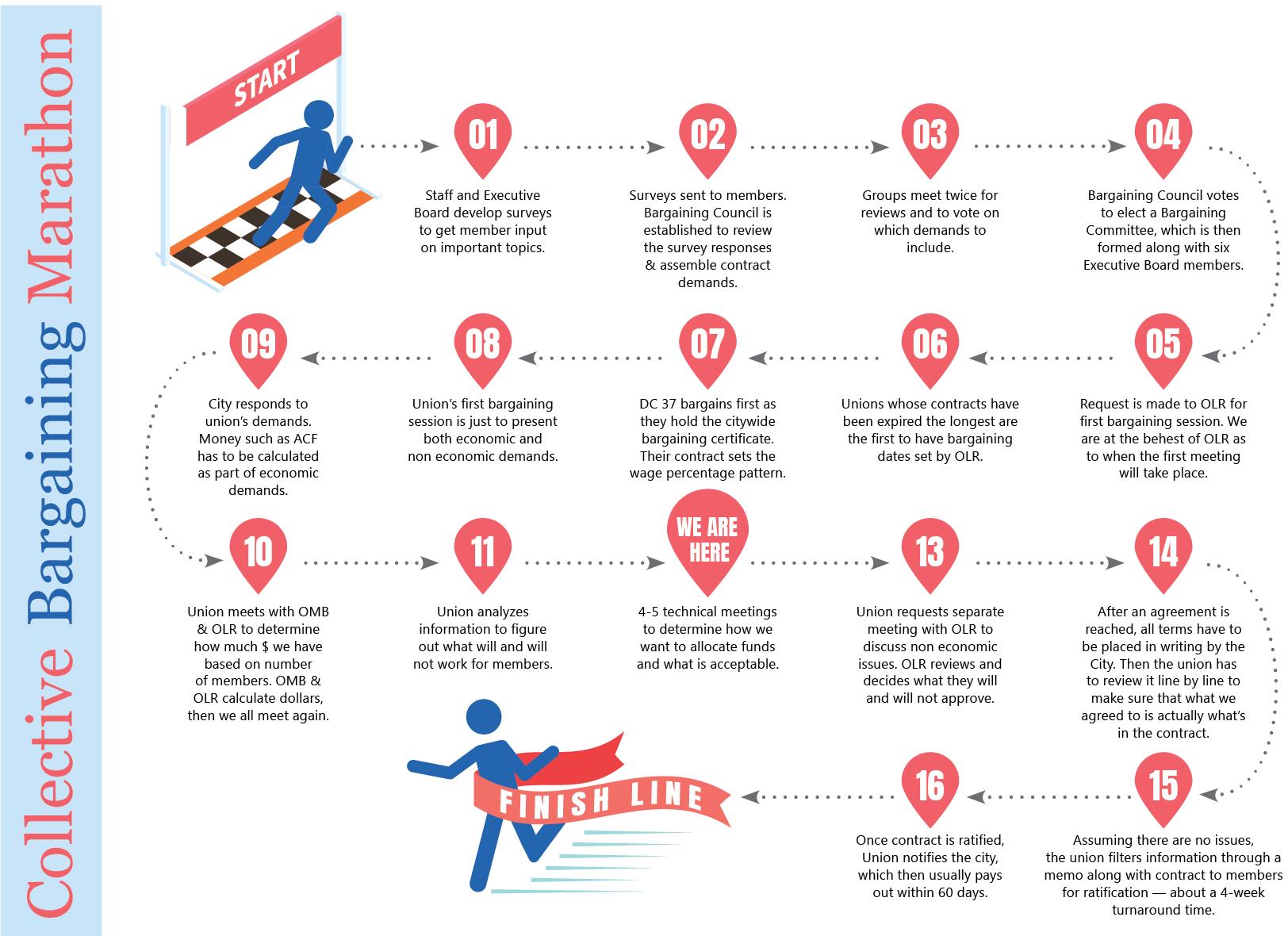 Collective Bargaining Marathon

START

01
Staff and Executive Board develop surveys to get member input on important topics.

02
Surveys sent to members. Bargaining Council is established to review the survey responses & assemble contract demands.

03
Groups meet twice for reviews and to vote on which demands to include.

04
Bargaining Council votes to elect a Bargaining Committee, which is then formed along with six Executive Board members.

05
Request is made to OLR for first bargaining session. We are at the behest of OLR as to when the first meeting will take place.

06
Unions whose contracts have been expired the longest are the first to have bargaining dates set by OLR.

07
DC 37 bargains first as they hold the citywide bargaining certificate. Their contract sets the wage percentage pattern.

08
Union's first bargaining session is just to present both economic and non economic demands.

09
City responds to union's demands. Money such as ACF has to be calculated as part of economic demands.

10
Union meets with OMB & OLR to determine how much $ we have based on number of members. OMB & OLR calculate dollars, then we all meet again.

11
Union analyzes information to figure out what will and will not work for members.

WE ARE HERE
4-5 technical meetings to determine how we want to allocate funds and what is acceptable.

13
Union requests separate meeting with OLR to discuss non economic issues. OLR reviews and decides what they will and will not approve.

14
After an agreement is reached, all terms have to be placed in writing by the City. Then the union has to review it line by line to make sure that what we agreed to is actually what's in the contract.

15
Assuming there are no issues, the union filters information through a memo along with contract to members for ratification — about a 4-week turnaround time.

16
Once contract is ratified, Union notifies the city, which then usually pays out within 60 days.

FINISH LINE